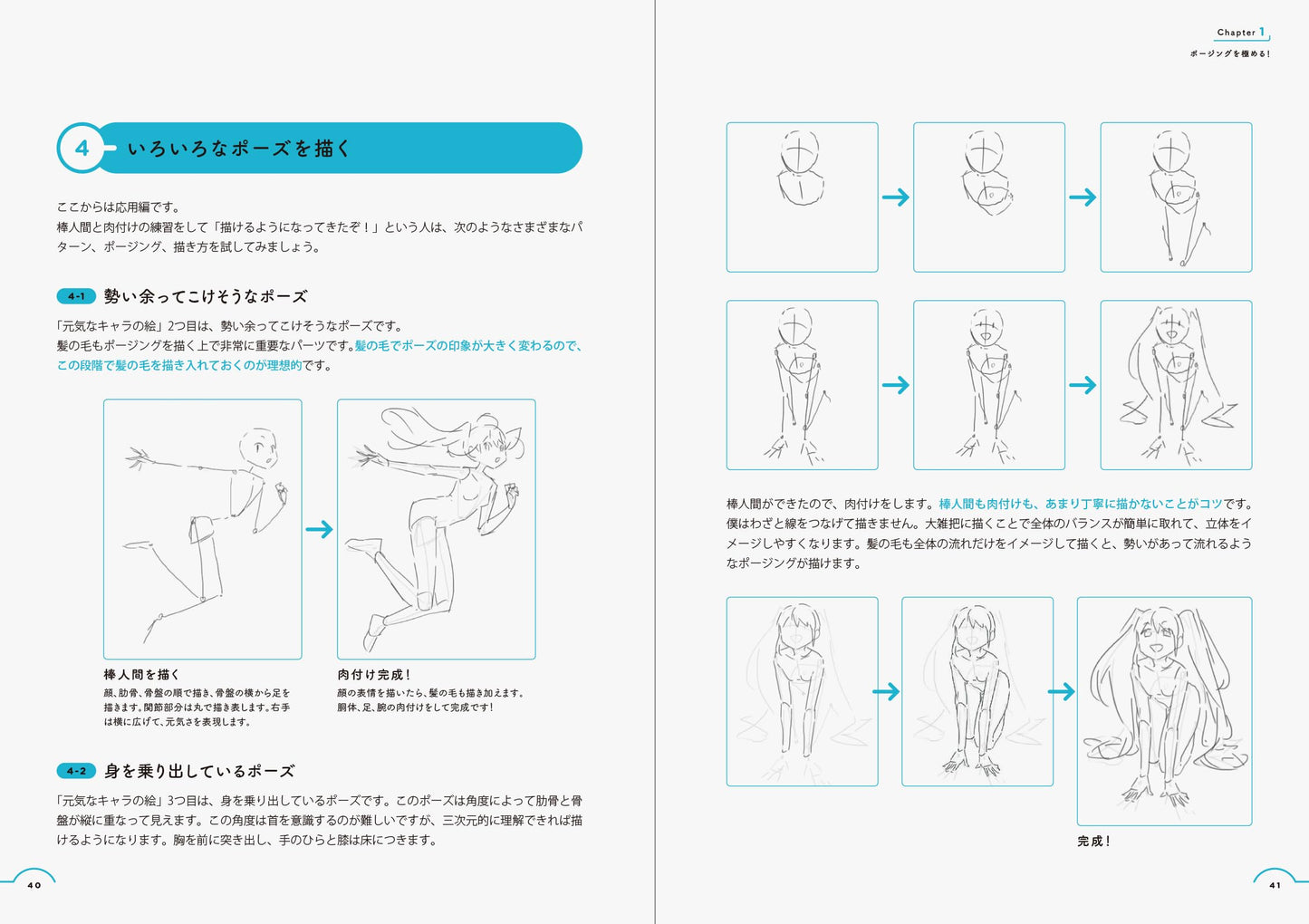 4 いろいろなポーズを描く

ここからは応用編です。
棒人間と肉付けの練習をして「描けるようになってきたぞ！」という人は、次のようなさまざまなパターン、ポージング、描き方を試してみましょう。

4-1 勢い余ってこけそうなポーズ

「元気なキャラの絵」2つ目は、勢い余ってこけそうなポーズです。
髪の毛もポージングを描く上で非常に重要なパーツです。髪の毛でポーズの印象が大きく変わるので、この段階で髪の毛を描き入れておくのが理想的です。

棒人間を描く
顔、肋骨、骨盤の順で描き、骨盤の横から足を描きます。関節部分は丸で描き表します。右手は横に広げて、元気さを表現します。

肉付け完成！
顔の表情を描いたら、髪の毛も描き加えます。胴体、足、腕の肉付けをして完成です！

4-2 身を乗り出しているポーズ

「元気なキャラの絵」3つ目は、身を乗り出しているポーズです。このポーズは角度によって肋骨と骨盤が縦に重なって見えます。この角度は首を意識するのが難しいですが、三次元的に理解できれば描けるようになります。胸を前に突き出し、手のひらと膝は床につきます。

40

Chapter 1
ポージングを極める！

棒人間ができたので、肉付けをします。棒人間も肉付けも、あまり丁寧に描かないことがコツです。僕はわざと線をつなげて描きません。大雑把に描くことで全体のバランスが簡単に取れて、立体をイメージしやすくなります。髪の毛も全体の流れだけをイメージして描くと、勢いがあって流れるようなポージングが描けます。

完成！

41