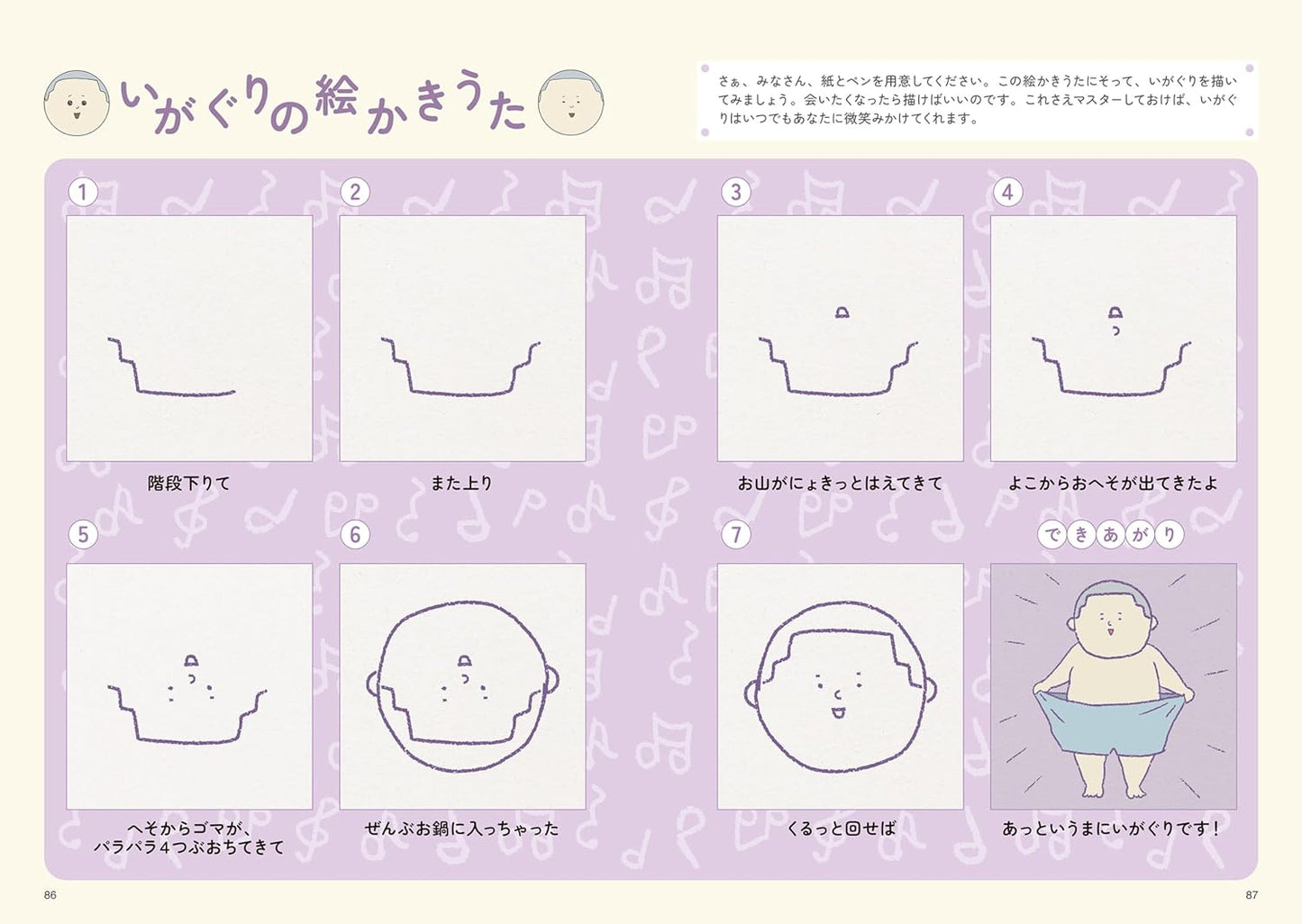 いがぐりの絵かきうた

さぁ、みなさん、紙とペンを用意してください。この絵かきうたにそって、いがぐりを描いてみましょう。会いたくなったら描けばいいのです。これさえマスターしておけば、いがぐりはいつでもあなたに微笑みかけてくれます。

1
階段下りて

2
また上り

3
お山がにょきっとはえてきて

4
よこからおへそが出てきたよ

5
へそからゴマが、パラパラ4つぶおちてきて

6
ぜんぶお鍋に入っちゃった

7
くるっと回せば

できあがり
あっというまにいがぐりです！

86

87