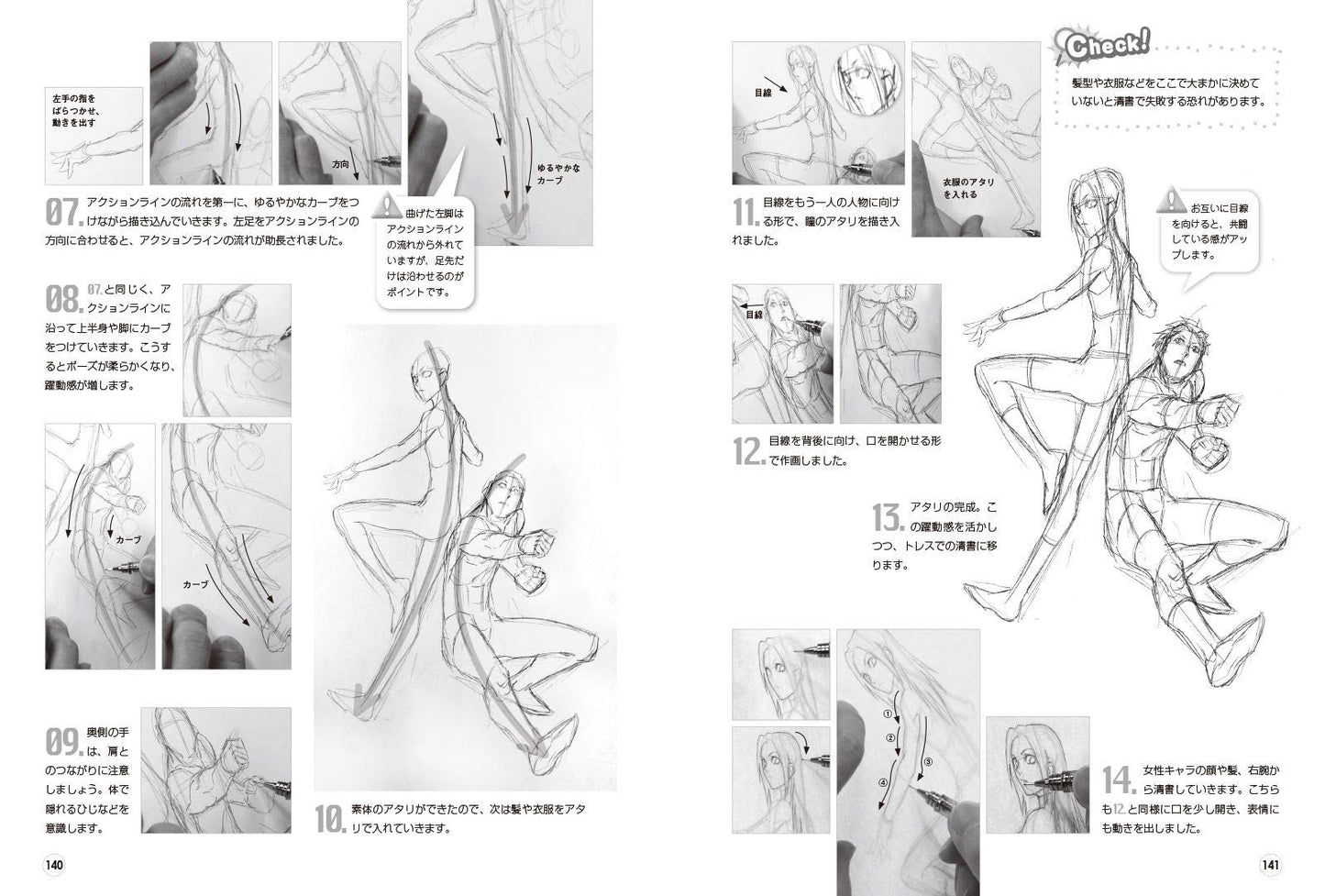 左手の指をばらつかせ、動きを出す

方向

ゆるやかなカーブ

07. アクションラインの流れを第一に、ゆるやかなカーブをつけながら描き込んでいきます。左足をアクションラインの方向に合わせると、アクションラインの流れが助長されました。

曲げた左脚はアクションラインの流れから外れていますが、足先だけは沿わせるのがポイントです。

08. 07.と同じく、アクションラインに沿って上半身や脚にカーブをつけていきます。こうするとポーズが柔らかくなり、躍動感が増します。

カーブ

カーブ

09. 奥側の手は、肩とのつながりに注意しましょう。体で隠れるひじなどを意識します。

10. 素体のアタリができたので、次は髪や衣服をアタリで入れていきます。

140

Check!

髪型や衣服などをここで大まかに決めていないと清書で失敗する恐れがあります。

目線

衣服のアタリを入れる

11. 目線をもう一人の人物に向ける形で、瞳のアタリを描き入れました。

お互いに目線を向けると、共闘している感がアップします。

目線

12. 目線を背後に向け、口を開かせる形で作画しました。

13. アタリの完成。この躍動感を活かしつつ、トレスでの清書に移ります。

①

②

③

④

14. 女性キャラの顔や髪、右腕から清書していきます。こちらも12.と同様に口を少し開き、表情にも動きを出しました。

141