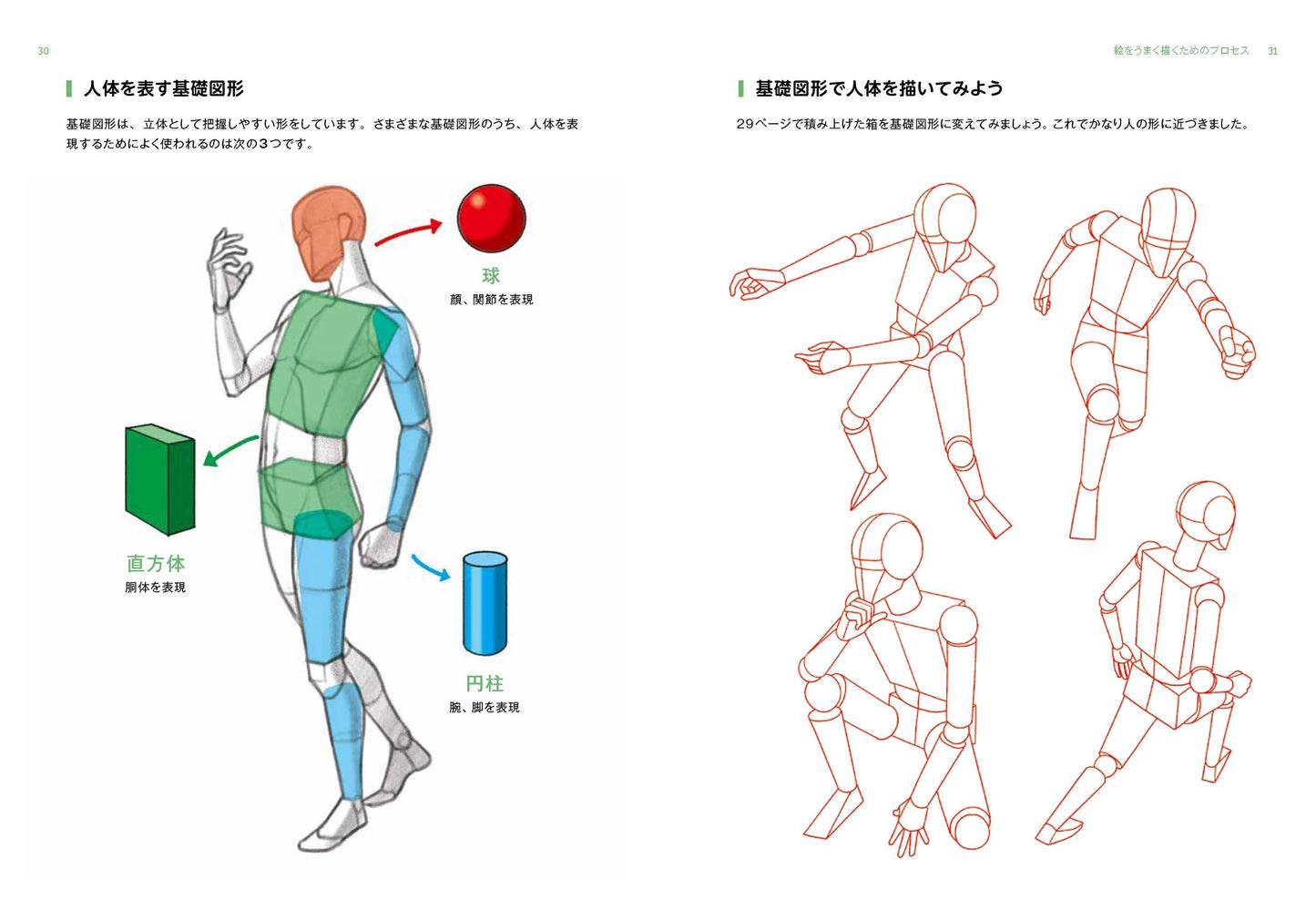 30

人体を表す基礎図形

基礎図形は、立体として把握しやすい形をしています。さまざまな基礎図形のうち、人体を表現するためによく使われるのは次の3つです。

球
顔、関節を表現

直方体
胴体を表現

円柱
腕、脚を表現

絵をうまく描くためのプロセス 31

基礎図形で人体を描いてみよう

29ページで積み上げた箱を基礎図形に変えてみましょう。これでかなり人の形に近づきました。