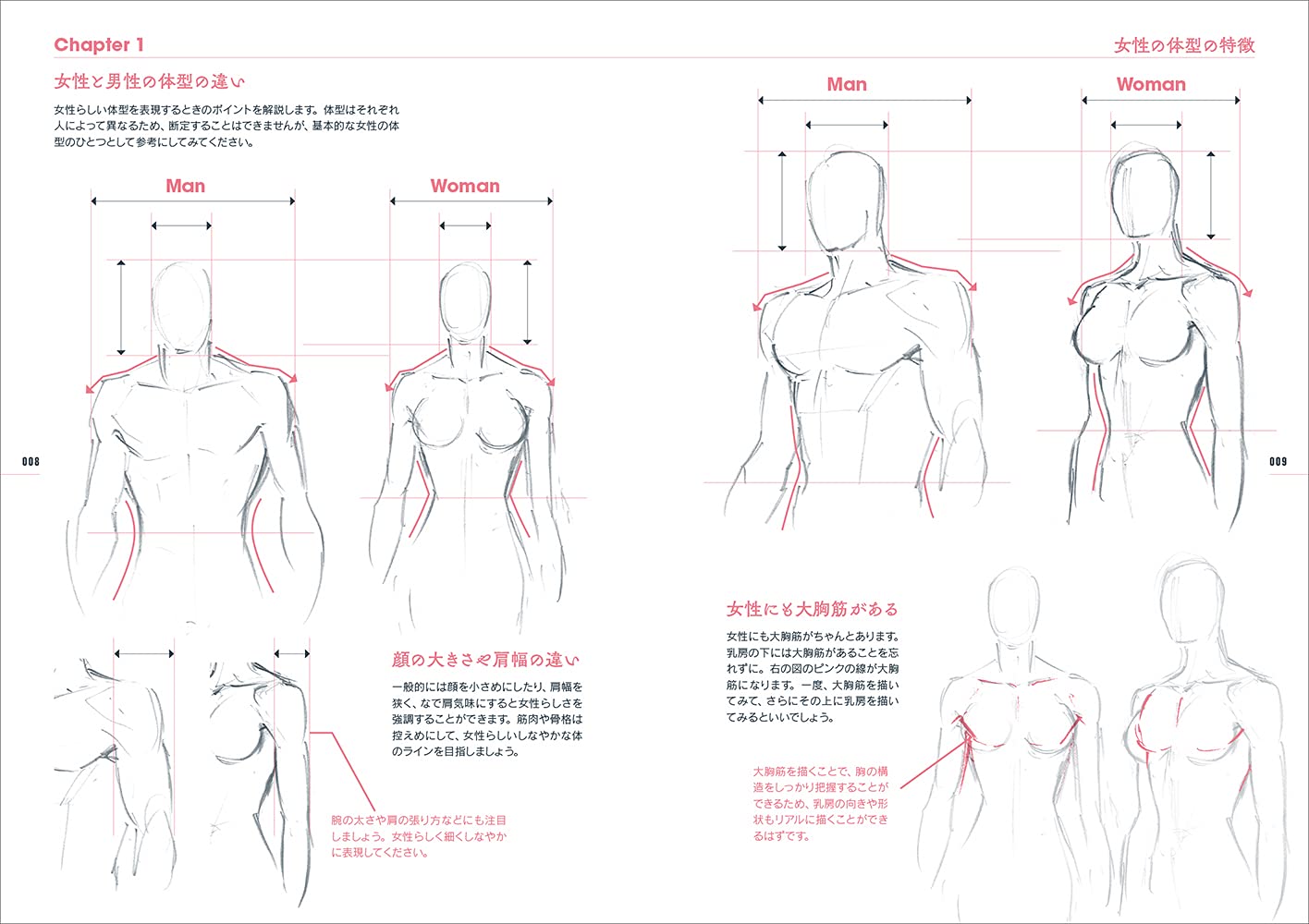 Chapter 1

女性と男性の体型の違い

女性らしい体型を表現するときのポイントを解説します。体型はそれぞれ人によって異なるため、断定することはできませんが、基本的な女性の体型のひとつとして参考にしてみてください。

Man

Woman

008

顔の大きさや肩幅の違い

一般的には顔を小さめにしたり、肩幅を狭く、なで肩気味にすると女性らしさを強調することができます。筋肉や骨格は控えめにして、女性らしいしなやかな体のラインを目指しましょう。

腕の太さや肩の張り方などにも注目しましょう。女性らしく細くしなやかに表現してください。

女性の体型の特徴

Man

Woman

009

女性にも大胸筋がある

女性にも大胸筋がちゃんとあります。乳房の下には大胸筋があることを忘れずに。右の図のピンクの線が大胸筋になります。一度、大胸筋を描いてみて、さらにその上に乳房を描いてみるといいでしょう。

大胸筋を描くことで、胸の構造をしっかり把握することができるため、乳房の向きや形状もリアルに描くことができるはずです。