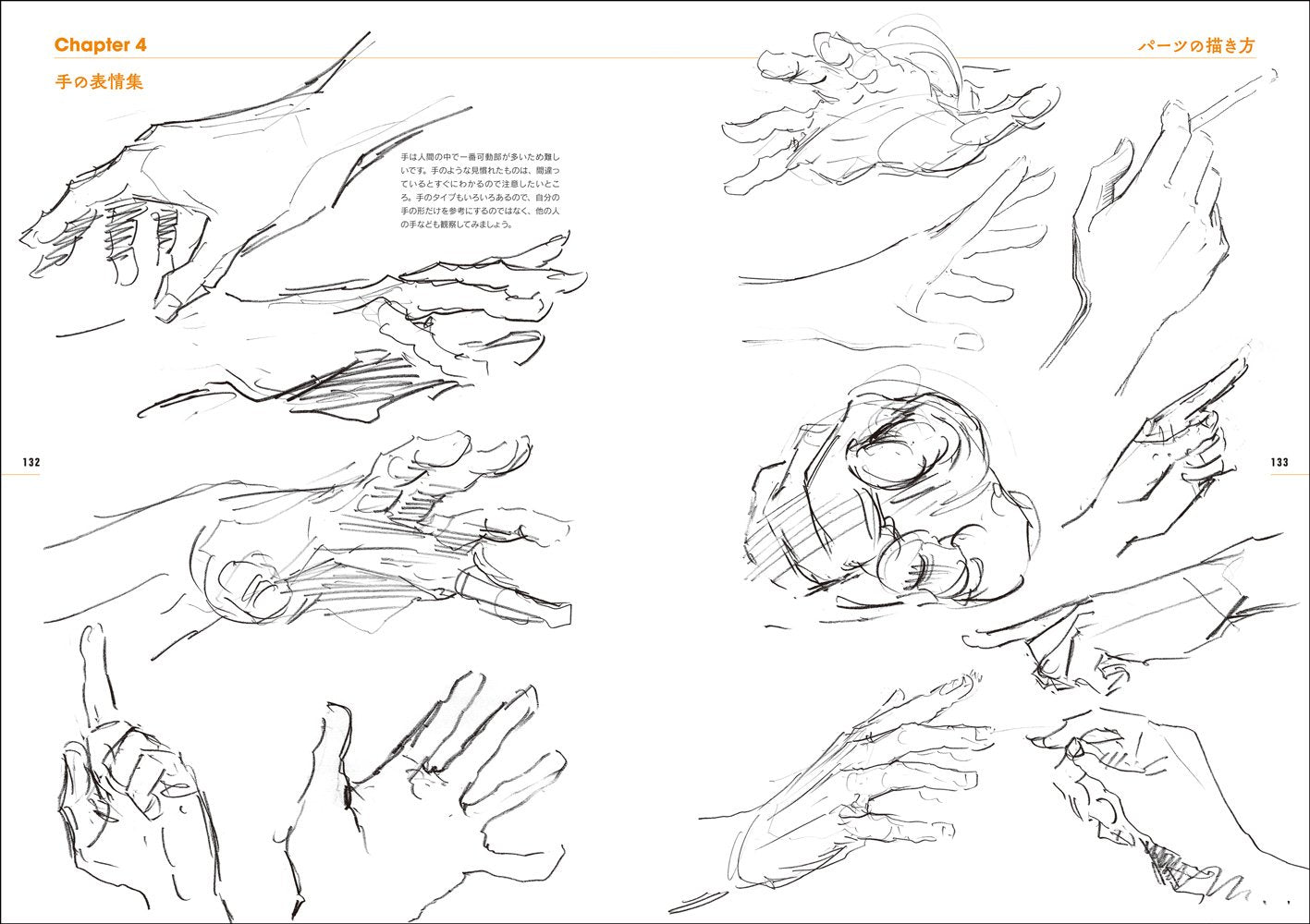 Chapter 4

手の表情集

手は人間の中で一番可動部が多いため難しいです。手のような見慣れたものは、間違っているとすぐにわかるので注意したいところ。手のタイプもいろいろあるので、自分の手の形だけを参考にするのではなく、他の人の手なども観察してみましょう。

132

パーツの描き方

133