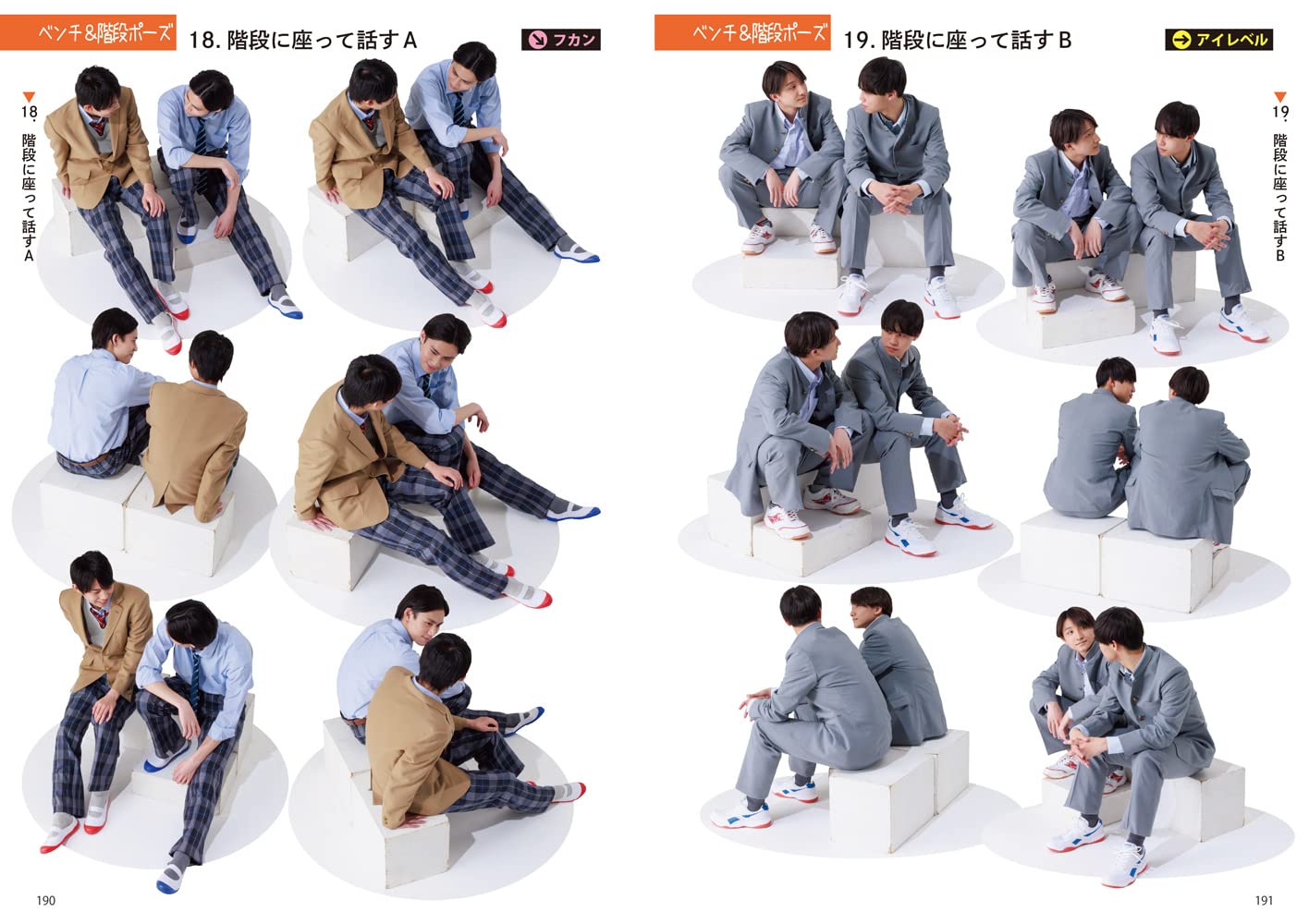 ベンチ&階段ポーズ 18. 階段に座って話すA

フカン

18. 階段に座って話すA

190

ベンチ&階段ポーズ 19. 階段に座って話すB

アイレベル

19. 階段に座って話すB

191