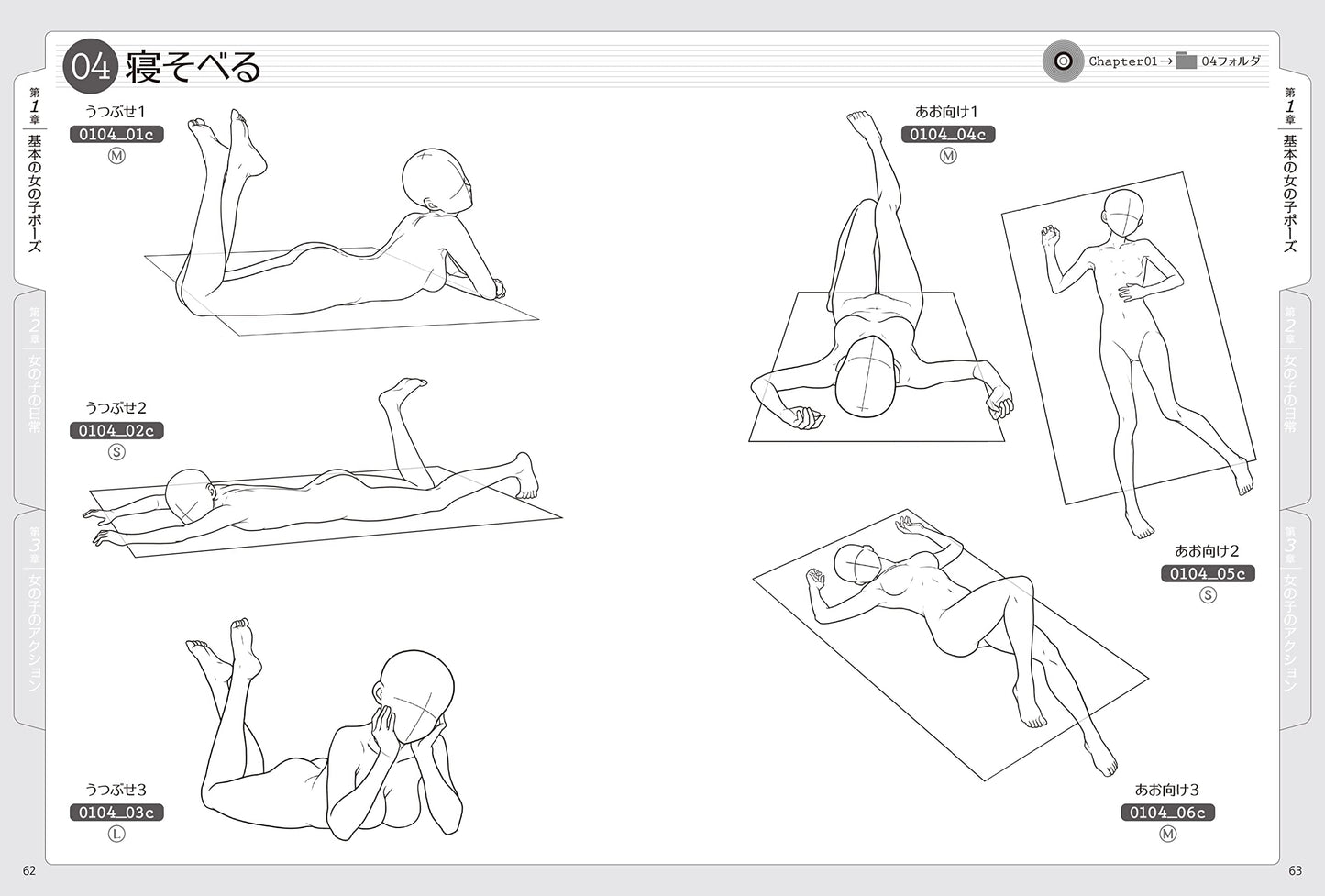 04 寝そべる

Chapter01 → 04フォルダ

第1章 基本の女の子ポーズ

第2章 女の子の日常

第3章 女の子のアクション

うつぶせ1
0104_01c
Ⓜ

うつぶせ2
0104_02c
Ⓢ

うつぶせ3
0104_03c
Ⓛ

あお向け1
0104_04c
Ⓜ

あお向け2
0104_05c
Ⓢ

あお向け3
0104_06c
Ⓜ

第1章 基本の女の子ポーズ

第2章 女の子の日常

第3章 女の子のアクション

62

63