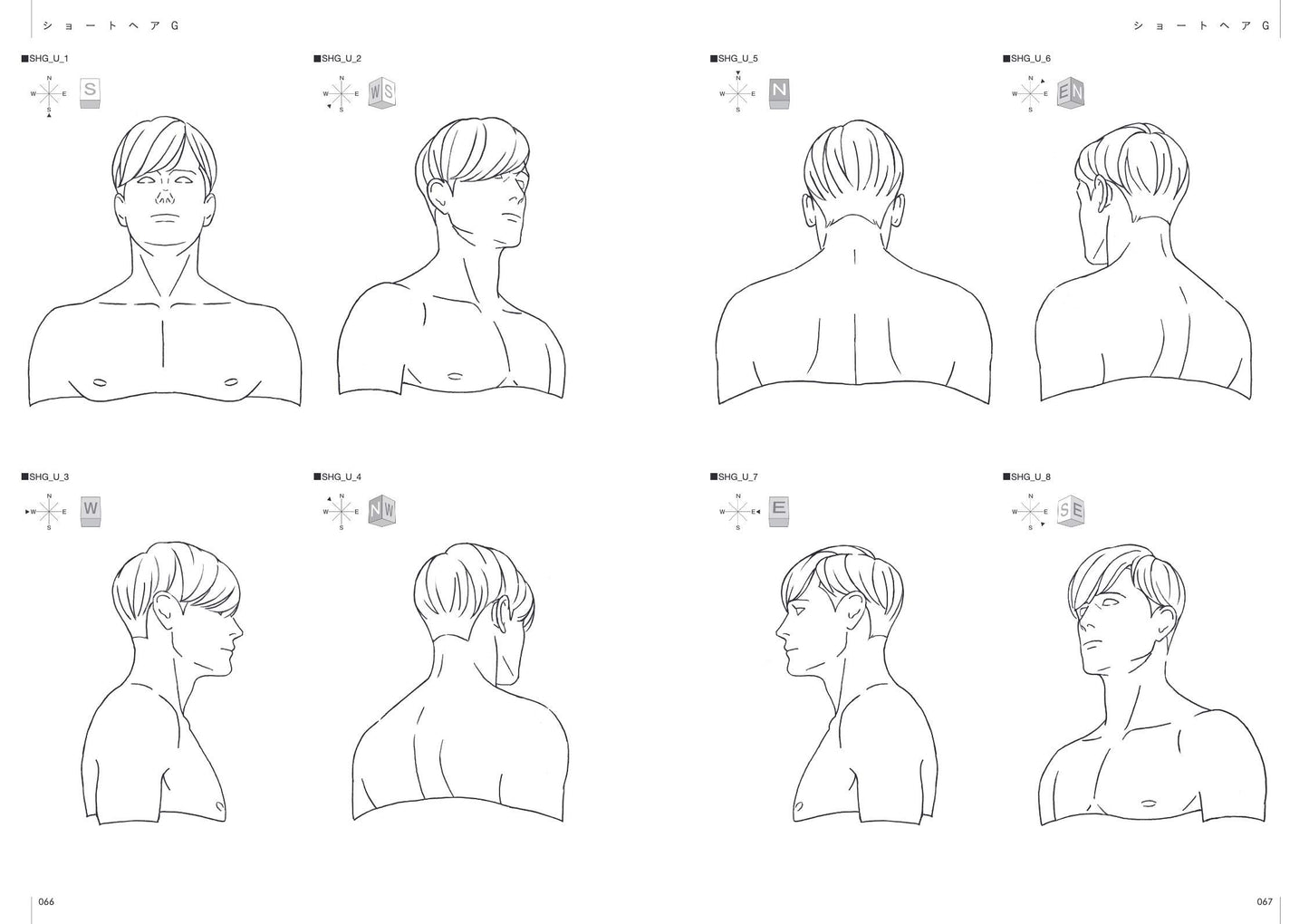 ショートヘアG

■SHG_U_1

N
W E
S

S

■SHG_U_2

N
W E
S

WS

■SHG_U_3

N
W E
S

W

■SHG_U_4

N
W E
S

NW

066

ショートヘアG

■SHG_U_5

N
W E
S

N

■SHG_U_6

N
W E
S

EN

■SHG_U_7

N
W E
S

E

■SHG_U_8

N
W E
S

SE

067