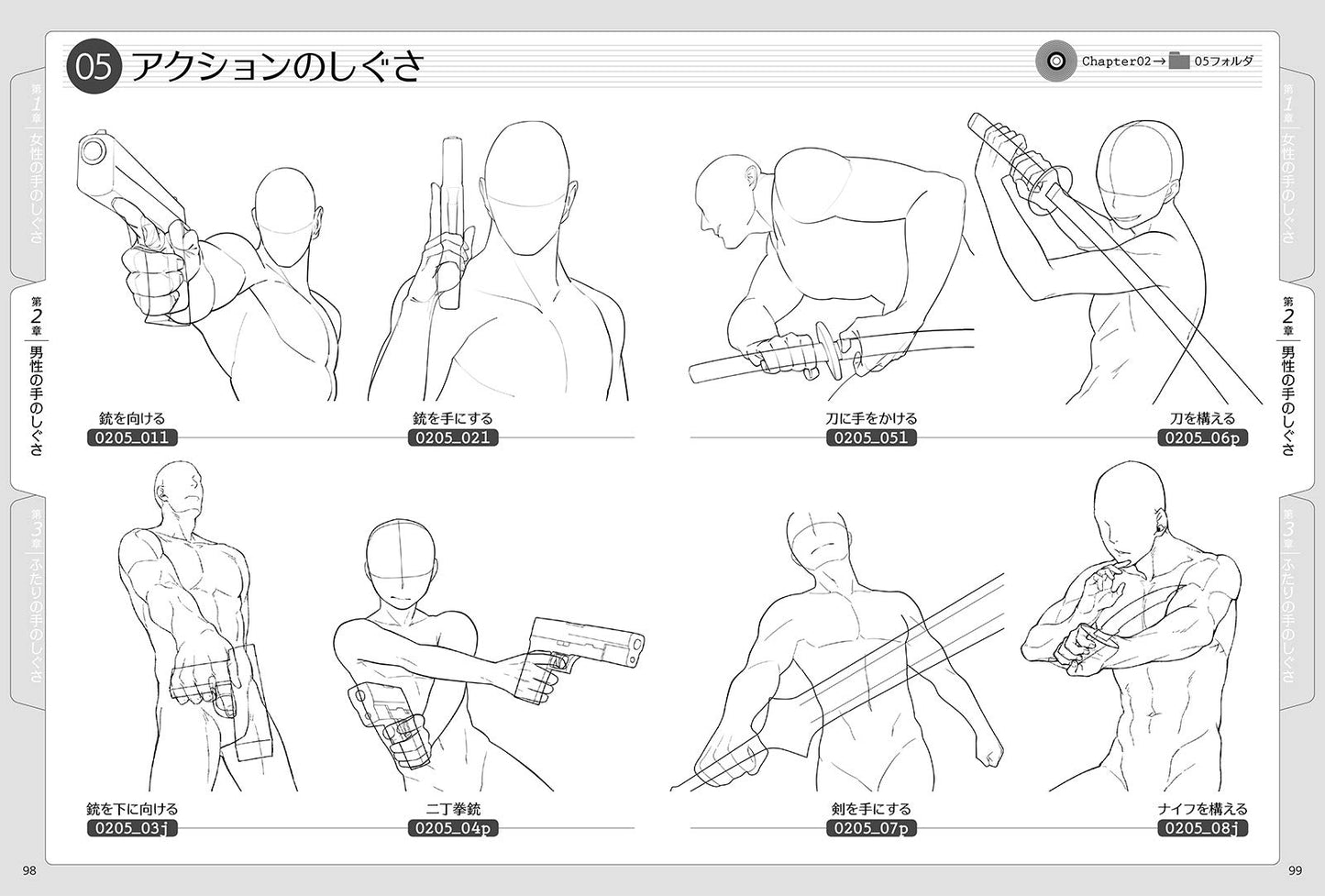 05 アクションのしぐさ

Chapter02→ 05フォルダ

第1章 女性の手のしぐさ

第2章 男性の手のしぐさ

第3章 ふたりの手のしぐさ

銃を向ける
0205_01l

銃を手にする
0205_02l

刀に手をかける
0205_05l

刀を構える
0205_06p

銃を下に向ける
0205_03j

二丁拳銃
0205_04p

剣を手にする
0205_07p

ナイフを構える
0205_08j

第1章 女性の手のしぐさ

第2章 男性の手のしぐさ

第3章 ふたりの手のしぐさ

98

99