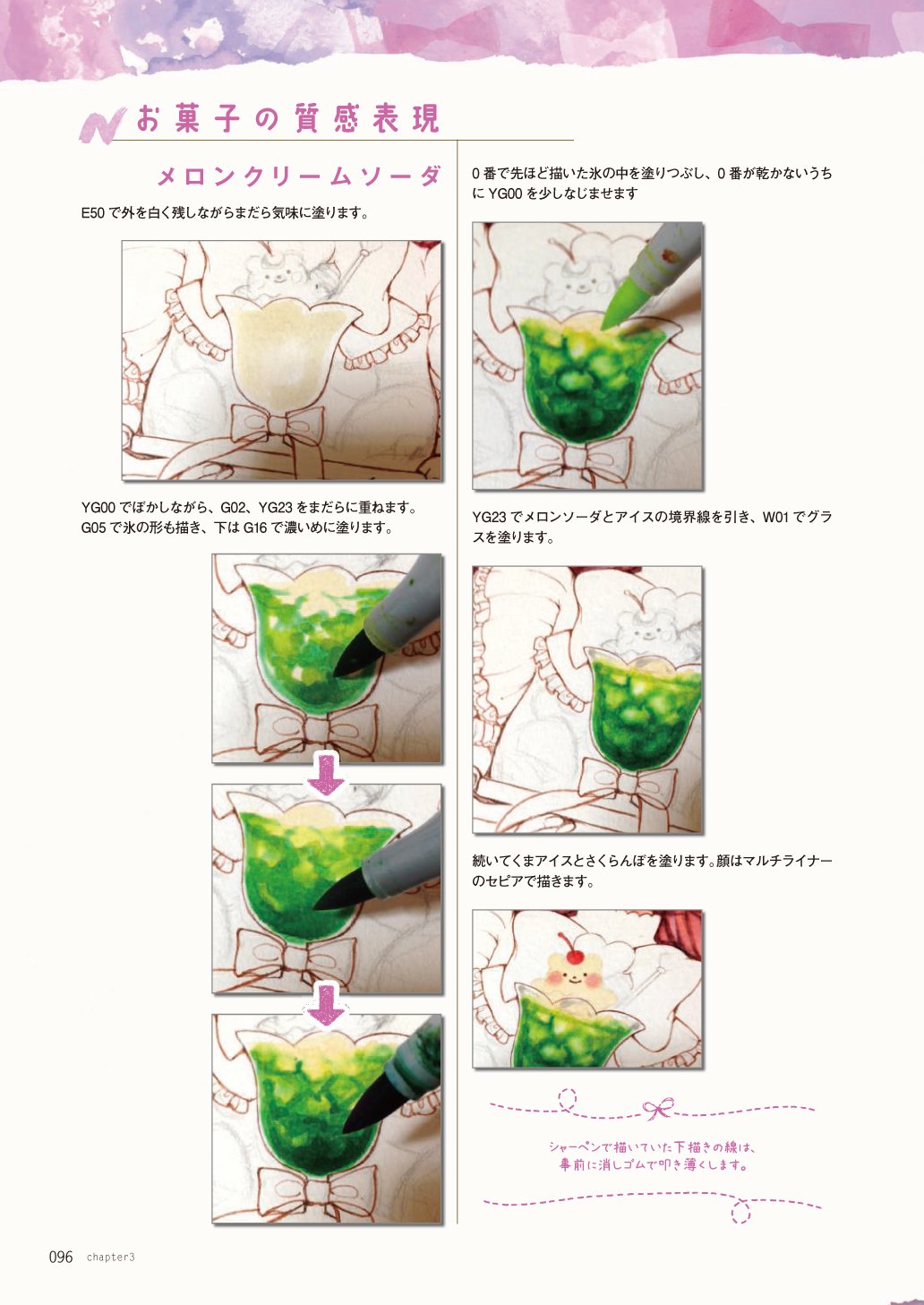 お菓子の質感表現

メロンクリームソーダ

E50 で外を白く残しながらまだら気味に塗ります。

YG00 でぼかしながら、G02、YG23 をまだらに重ねます。G05 で氷の形も描き、下は G16 で濃いめに塗ります。

0 番で先ほど描いた氷の中を塗りつぶし、0 番が乾かないうちに YG00 を少しなじませます

YG23 でメロンソーダとアイスの境界線を引き、W01 でグラスを塗ります。

続いてくまアイスとさくらんぼを塗ります。顔はマルチライナーのセピアで描きます。

シャーペンで描いていた下描きの線は、事前に消しゴムで叩き薄くします。

096 chapter3