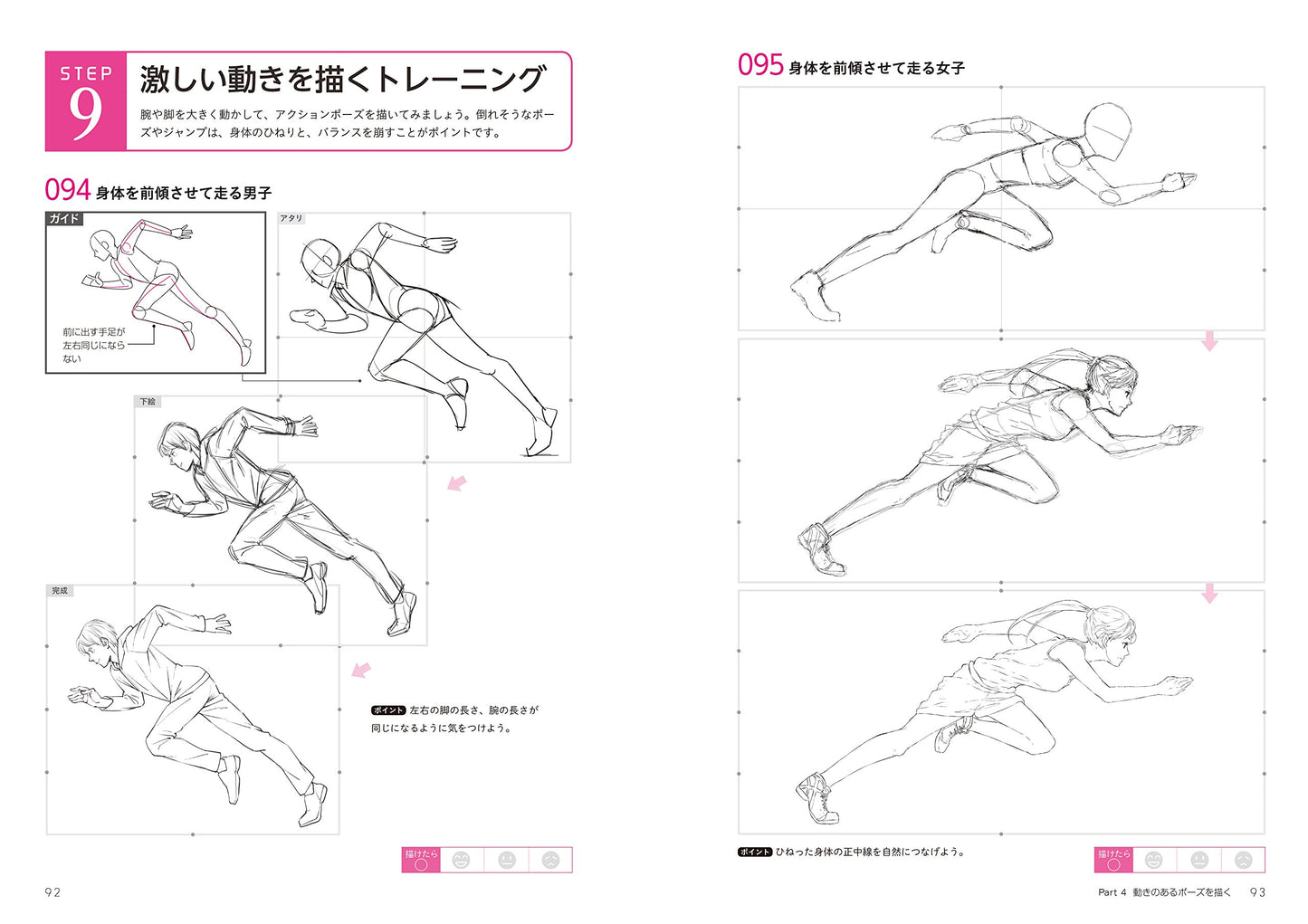 STEP
9
激しい動きを描くトレーニング

腕や脚を大きく動かして、アクションポーズを描いてみましょう。倒れそうなポーズやジャンプは、身体のひねりと、バランスを崩すことがポイントです。

094 身体を前傾させて走る男子

ガイド

前に出す手足が左右同じにならない

アタリ

下絵

完成

ポイント 左右の脚の長さ、腕の長さが同じになるように気をつけよう。

描けたら

92

095 身体を前傾させて走る女子

ポイント ひねった身体の正中線を自然につなげよう。

描けたら

Part 4 動きのあるポーズを描く 93