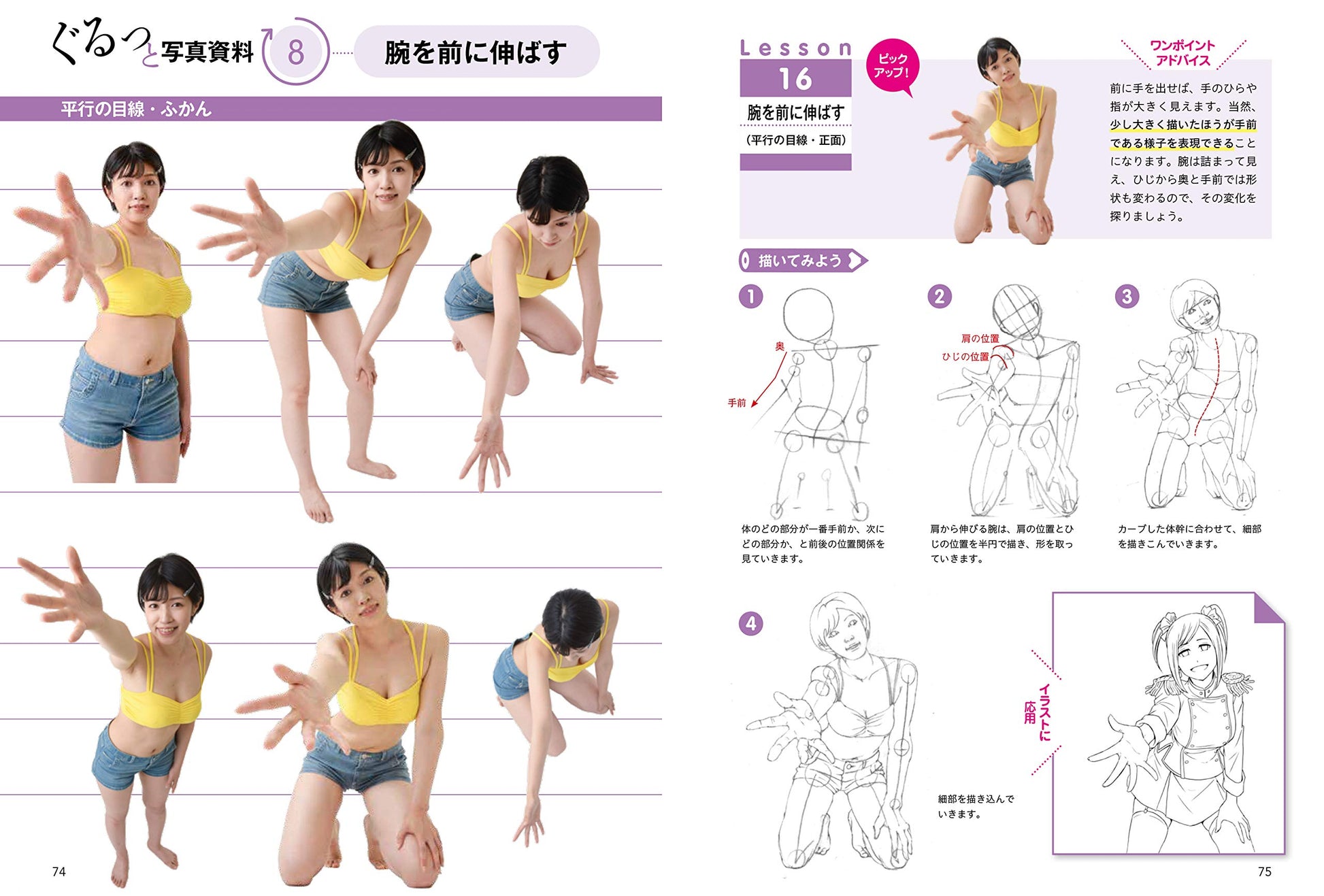 ぐるっと写真資料 8 腕を前に伸ばす

平行の目線・ふかん

74

Lesson 16
腕を前に伸ばす
（平行の目線・正面）

ピックアップ！

ワンポイントアドバイス

前に手を出せば、手のひらや指が大きく見えます。当然、少し大きく描いたほうが手前である様子を表現できることになります。腕は詰まって見え、ひじから奥と手前では形状も変わるので、その変化を探りましょう。

描いてみよう

1
奥
手前
体のどの部分が一番手前か、次にどの部分か、と前後の位置関係を見ていきます。

2
肩の位置
ひじの位置
肩から伸びる腕は、肩の位置とひじの位置を半円で描き、形を取っていきます。

3
カーブした体幹に合わせて、細部を描きこんでいきます。

4
細部を描き込んでいきます。

イラストに応用

75