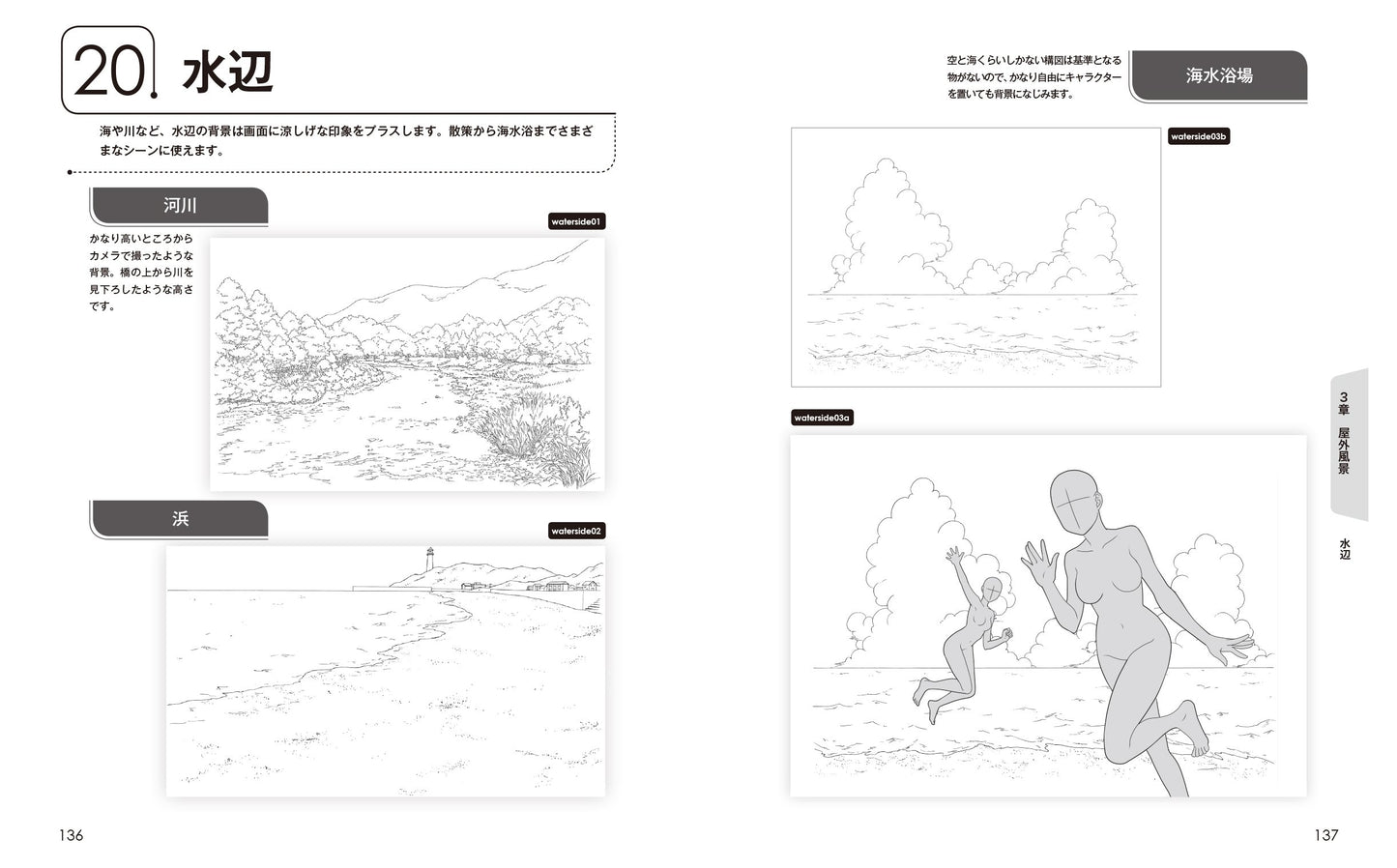 20. 水辺

海や川など、水辺の背景は画面に涼しげな印象をプラスします。散策から海水浴までさまざまなシーンに使えます。

河川

waterside01

かなり高いところからカメラで撮ったような背景。橋の上から川を見下ろしたような高さです。

浜

waterside02

136

空と海くらいしかない構図は基準となる物がないので、かなり自由にキャラクターを置いても背景になじみます。

海水浴場

waterside03b

waterside03a

3章 屋外風景

水辺

137