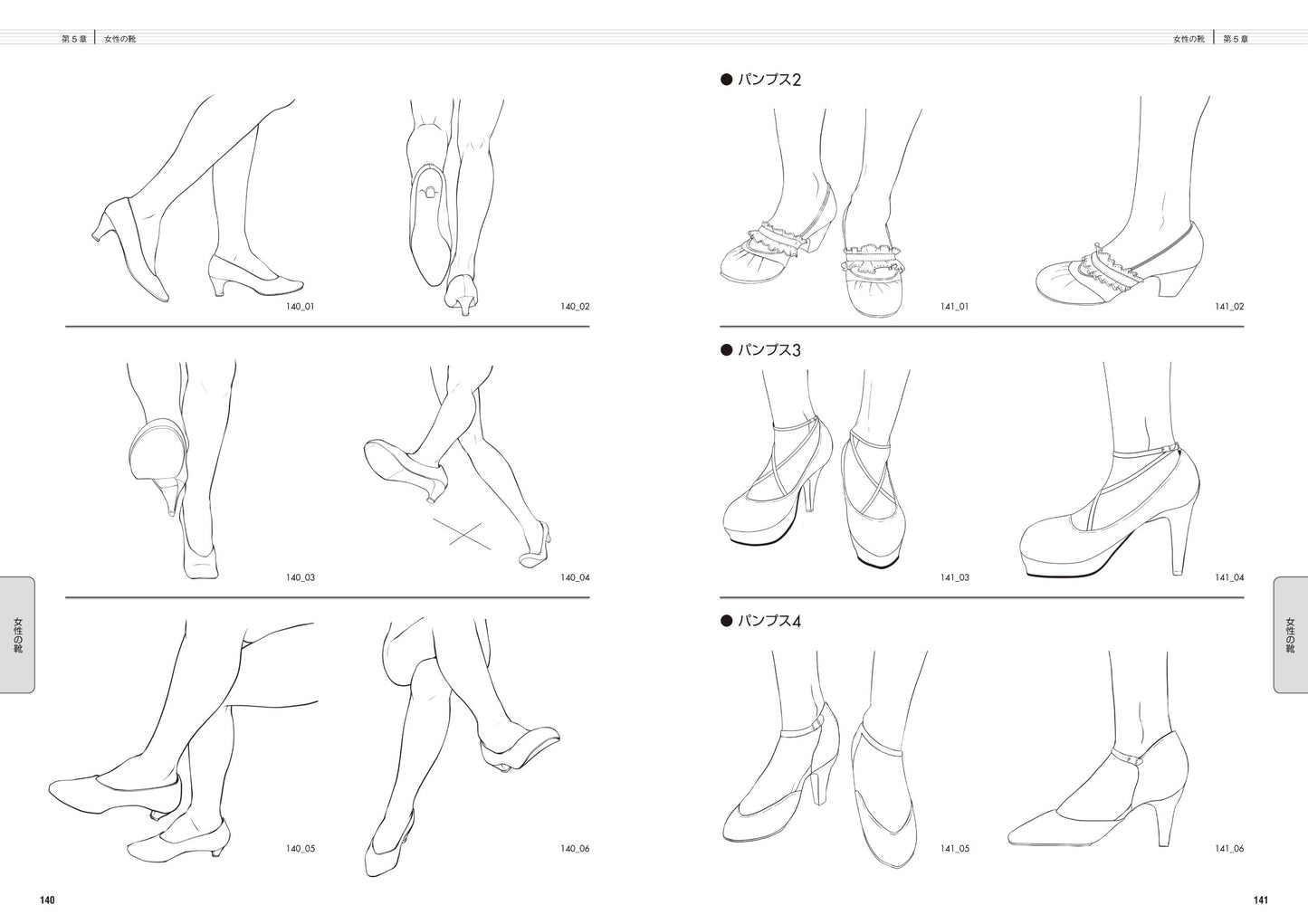 第５章　女性の靴

140_01

140_02

140_03

140_04

140_05

140_06

女性の靴

140

女性の靴　第５章

● パンプス2

141_01

141_02

● パンプス3

141_03

141_04

● パンプス4

141_05

141_06

女性の靴

141