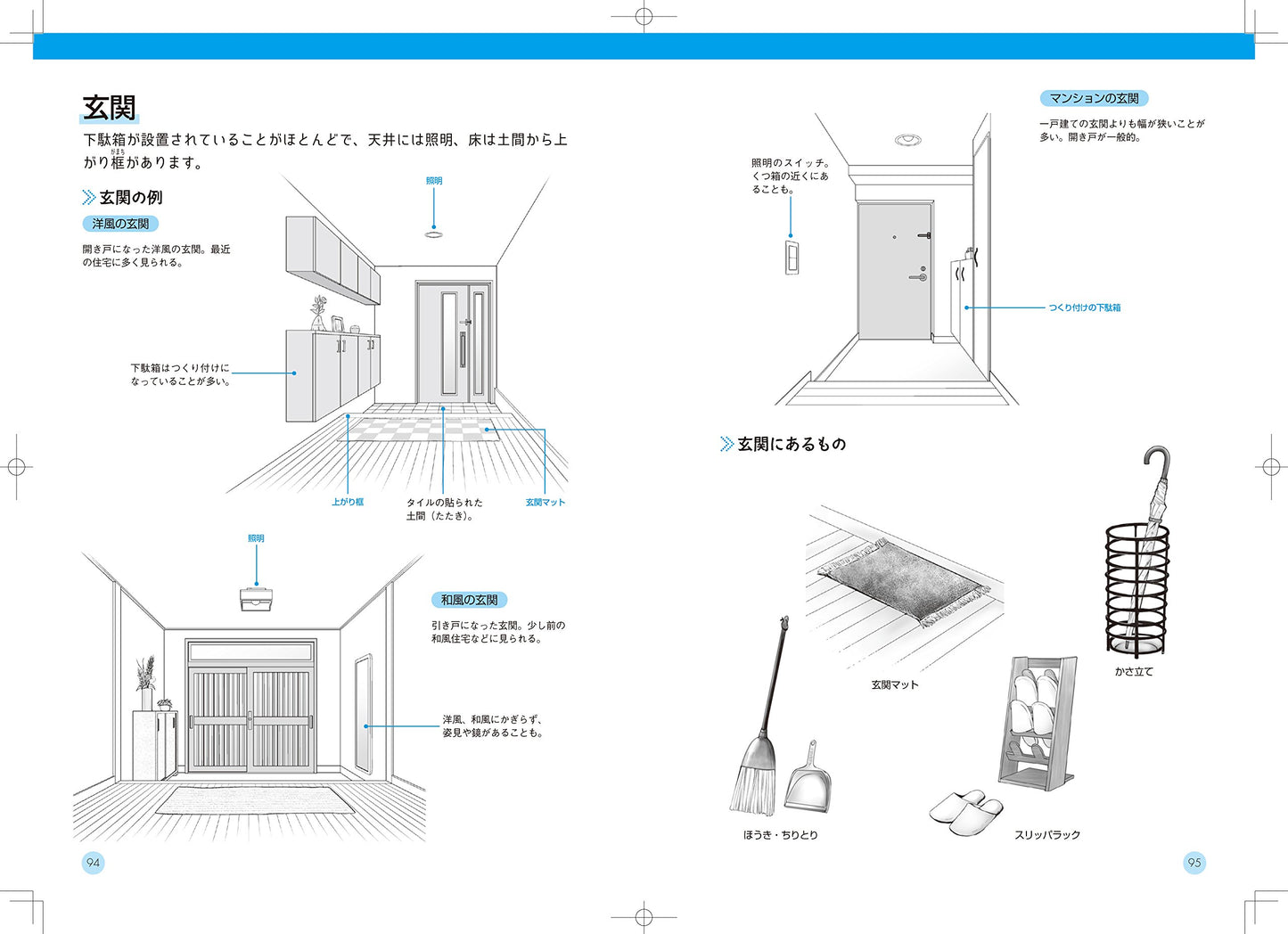 玄関

下駄箱が設置されていることがほとんどで、天井には照明、床は土間から上がり框（かまち）があります。

玄関の例

洋風の玄関

開き戸になった洋風の玄関。最近の住宅に多く見られる。

照明

下駄箱はつくり付けになっていることが多い。

上がり框

タイルの貼られた土間（たたき）。

玄関マット

照明

和風の玄関

引き戸になった玄関。少し前の和風住宅などに見られる。

洋風、和風にかぎらず、姿見や鏡があることも。

94

マンションの玄関

一戸建ての玄関よりも幅が狭いことが多い。開き戸が一般的。

照明のスイッチ。くつ箱の近くにあることも。

つくり付けの下駄箱

玄関にあるもの

玄関マット

かさ立て

ほうき・ちりとり

スリッパラック

95