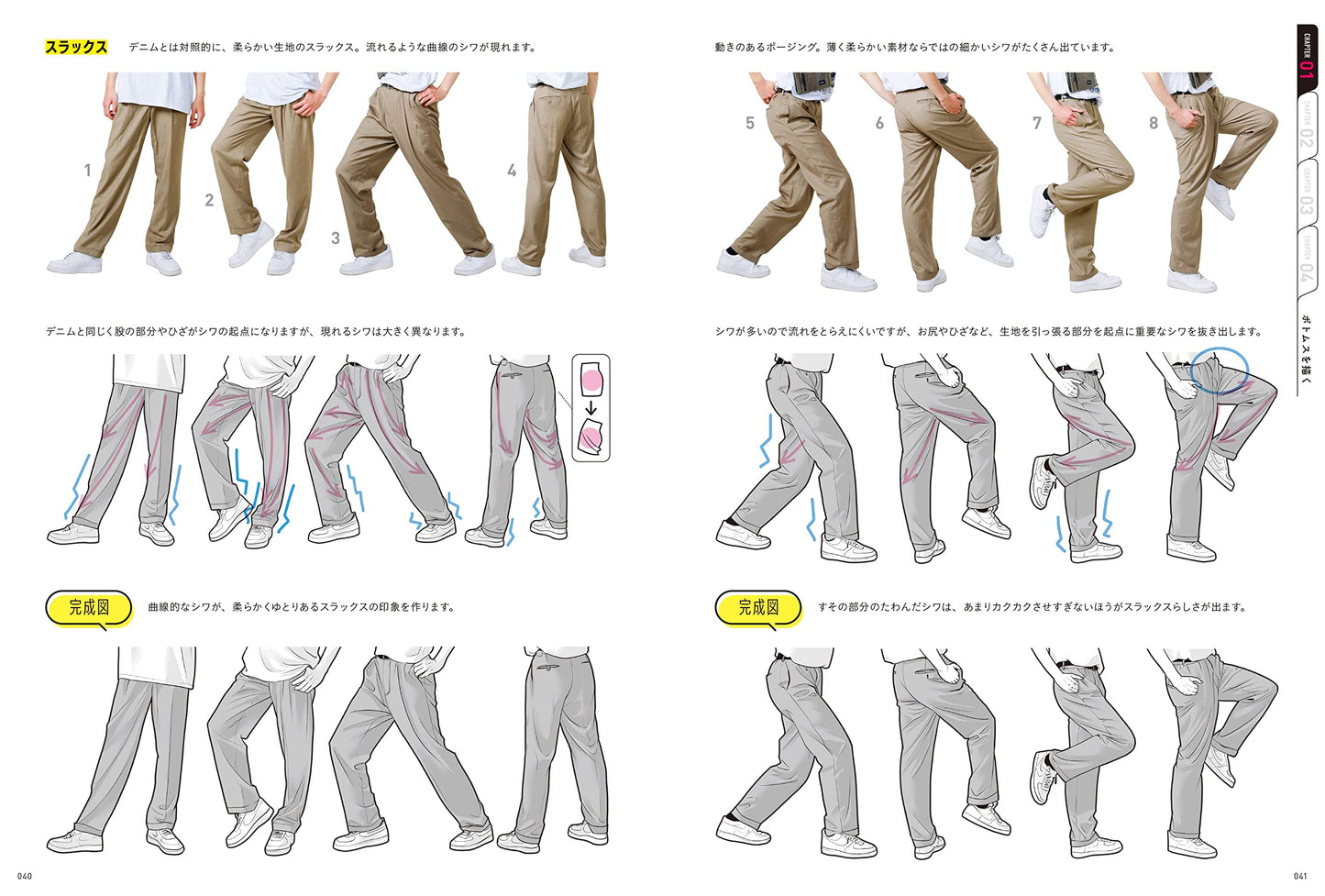 スラックス　デニムとは対照的に、柔らかい生地のスラックス。流れるような曲線のシワが現れます。

1
2
3
4

デニムと同じく股の部分やひざがシワの起点になりますが、現れるシワは大きく異なります。

完成図　曲線的なシワが、柔らかくゆとりあるスラックスの印象を作ります。

040

動きのあるポージング。薄く柔らかい素材ならではの細かいシワがたくさん出ています。

5
6
7
8

シワが多いので流れをとらえにくいですが、お尻やひざなど、生地を引っ張る部分を起点に重要なシワを抜き出します。

完成図　すその部分のたわんだシワは、あまりカクカクさせすぎないほうがスラックスらしさが出ます。

041

CHAPTER 01
CHAPTER 02
CHAPTER 03
CHAPTER 04
ボトムスを描く