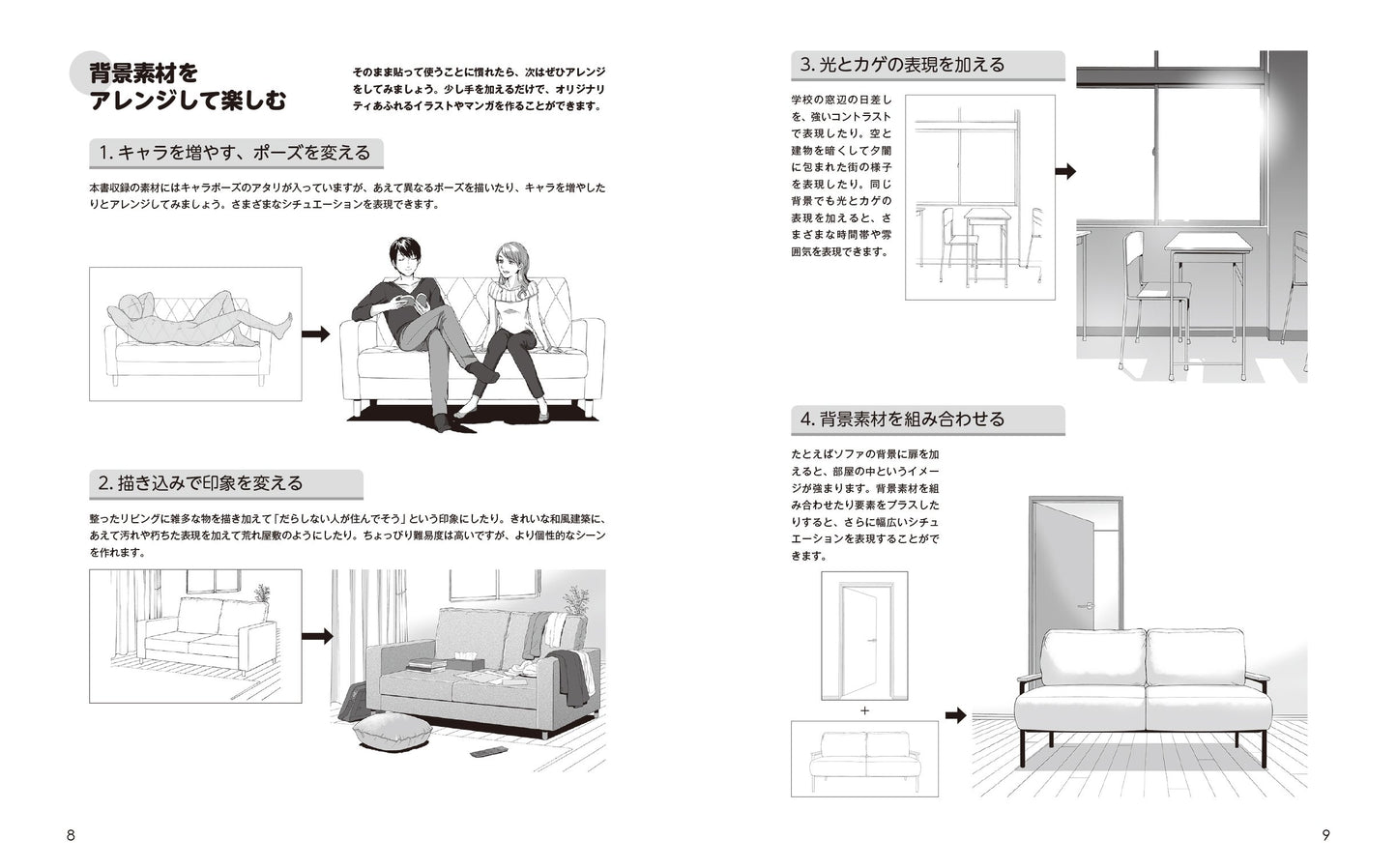 背景素材をアレンジして楽しむ

そのまま貼って使うことに慣れたら、次はぜひアレンジをしてみましょう。少し手を加えるだけで、オリジナリティあふれるイラストやマンガを作ることができます。

1. キャラを増やす、ポーズを変える

本書収録の素材にはキャラポーズのアタリが入っていますが、あえて異なるポーズを描いたり、キャラを増やしたりとアレンジしてみましょう。さまざまなシチュエーションを表現できます。

2. 描き込みで印象を変える

整ったリビングに雑多な物を描き加えて「だらしない人が住んでそう」という印象にしたり。きれいな和風建築に、あえて汚れや朽ちた表現を加えて荒れ屋敷のようにしたり。ちょっぴり難易度は高いですが、より個性的なシーンを作れます。

8

3. 光とカゲの表現を加える

学校の窓辺の日差しを、強いコントラストで表現したり。空と建物を暗くして夕闇に包まれた街の様子を表現したり。同じ背景でも光とカゲの表現を加えると、さまざまな時間帯や雰囲気を表現できます。

4. 背景素材を組み合わせる

たとえばソファの背景に扉を加えると、部屋の中というイメージが強まります。背景素材を組み合わせたり要素をプラスしたりすると、さらに幅広いシチュエーションを表現することができます。

+

9