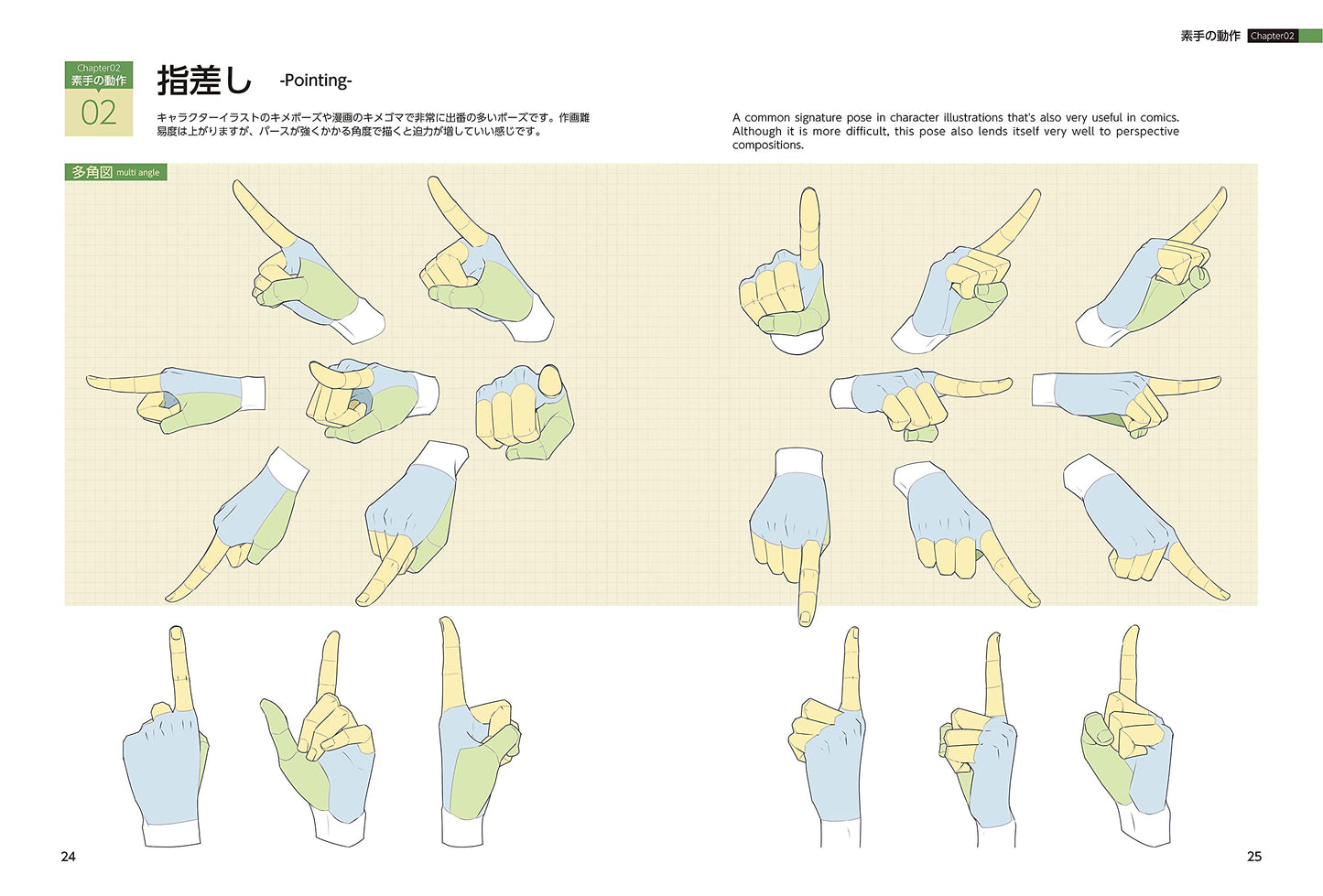 素手の動作 Chapter02

Chapter02
素手の動作
02

指差し -Pointing-

キャラクターイラストのキメポーズや漫画のキメゴマで非常に出番の多いポーズです。作画難易度は上がりますが、パースが強くかかる角度で描くと迫力が増していい感じです。

A common signature pose in character illustrations that's also very useful in comics. Although it is more difficult, this pose also lends itself very well to perspective compositions.

多角図 multi angle

24

25