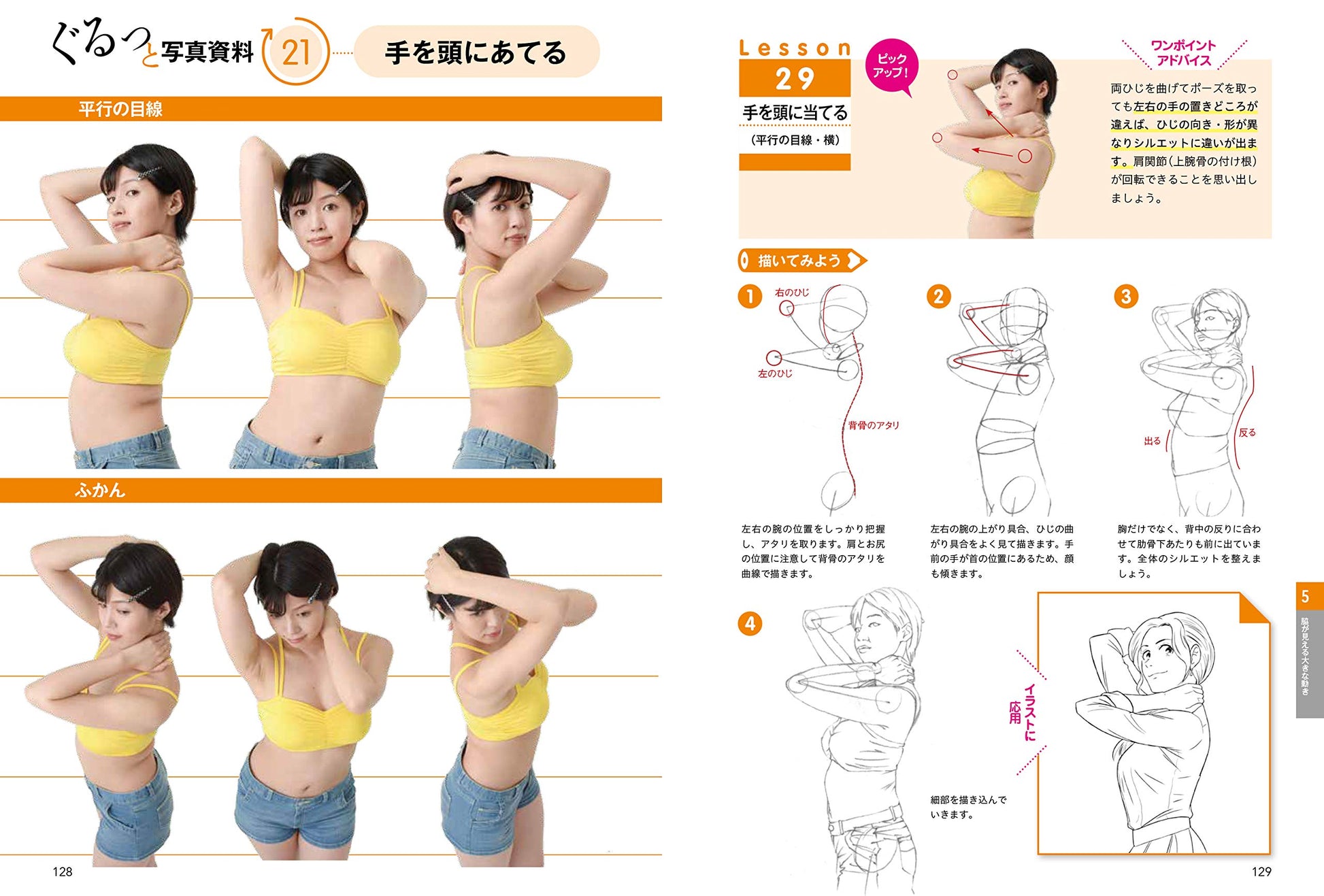 ぐるっと写真資料 21 手を頭にあてる

平行の目線

ふかん

128

Lesson 29

手を頭に当てる

（平行の目線・横）

ピックアップ！

ワンポイントアドバイス

両ひじを曲げてポーズを取っても左右の手の置きどころが違えば、ひじの向き・形が異なりシルエットに違いが出ます。肩関節（上腕骨の付け根）が回転できることを思い出しましょう。

描いてみよう

1

右のひじ

左のひじ

背骨のアタリ

左右の腕の位置をしっかり把握し、アタリを取ります。肩とお尻の位置に注意して背骨のアタリを曲線で描きます。

2

左右の腕の上がり具合、ひじの曲がり具合をよく見て描きます。手前の手が首の位置にあるため、顔も傾きます。

3

出る

反る

胸だけでなく、背中の反りに合わせて肋骨下あたりも前に出ています。全体のシルエットを整えましょう。

4

細部を描き込んでいきます。

イラストに応用

5

脇が見える大きな動き

129