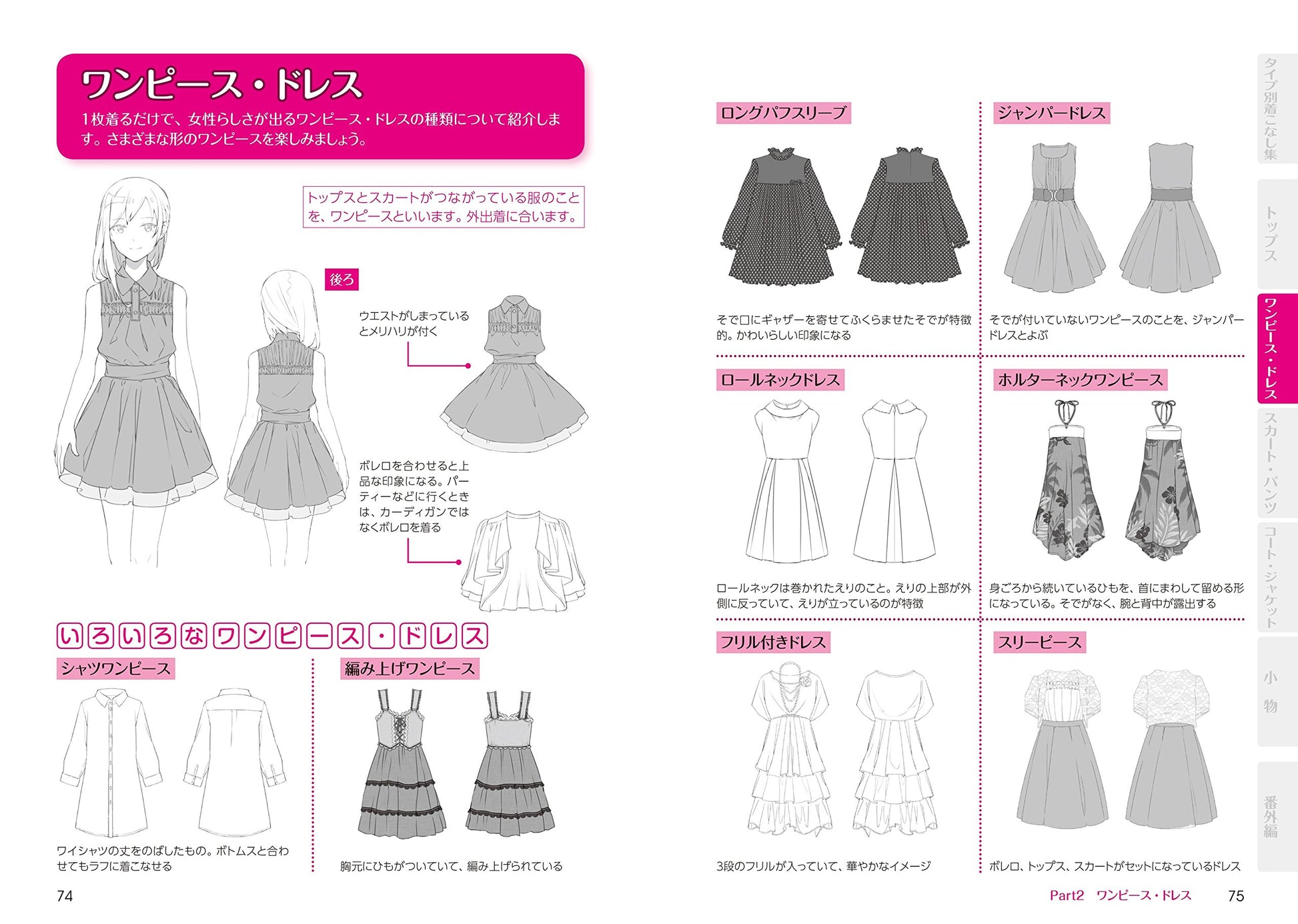 ワンピース・ドレス

1枚着るだけで、女性らしさが出るワンピース・ドレスの種類について紹介します。さまざまな形のワンピースを楽しみましょう。

トップスとスカートがつながっている服のことを、ワンピースといいます。外出着に合います。

後ろ

ウエストがしまっているとメリハリが付く

ボレロを合わせると上品な印象になる。パーティーなどに行くときは、カーディガンではなくボレロを着る

いろいろなワンピース・ドレス

シャツワンピース

ワイシャツの丈をのばしたもの。ボトムスと合わせてもラフに着こなせる

編み上げワンピース

胸元にひもがついていて、編み上げられている

74

ロングパフスリーブ

そで口にギャザーを寄せてふくらませたそでが特徴的。かわいらしい印象になる

ジャンパードレス

そでが付いていないワンピースのことを、ジャンパードレスとよぶ

ロールネックドレス

ロールネックは巻かれたえりのこと。えりの上部が外側に反っていて、えりが立っているのが特徴

ホルターネックワンピース

身ごろから続いているひもを、首にまわして留める形になっている。そでがなく、腕と背中が露出する

フリル付きドレス

3段のフリルが入っていて、華やかなイメージ

スリーピース

ボレロ、トップス、スカートがセットになっているドレス

Part2 ワンピース・ドレス 75

タイプ別着こなし集
トップス
ワンピース・ドレス
スカート・パンツ
コート・ジャケット
小物
番外編