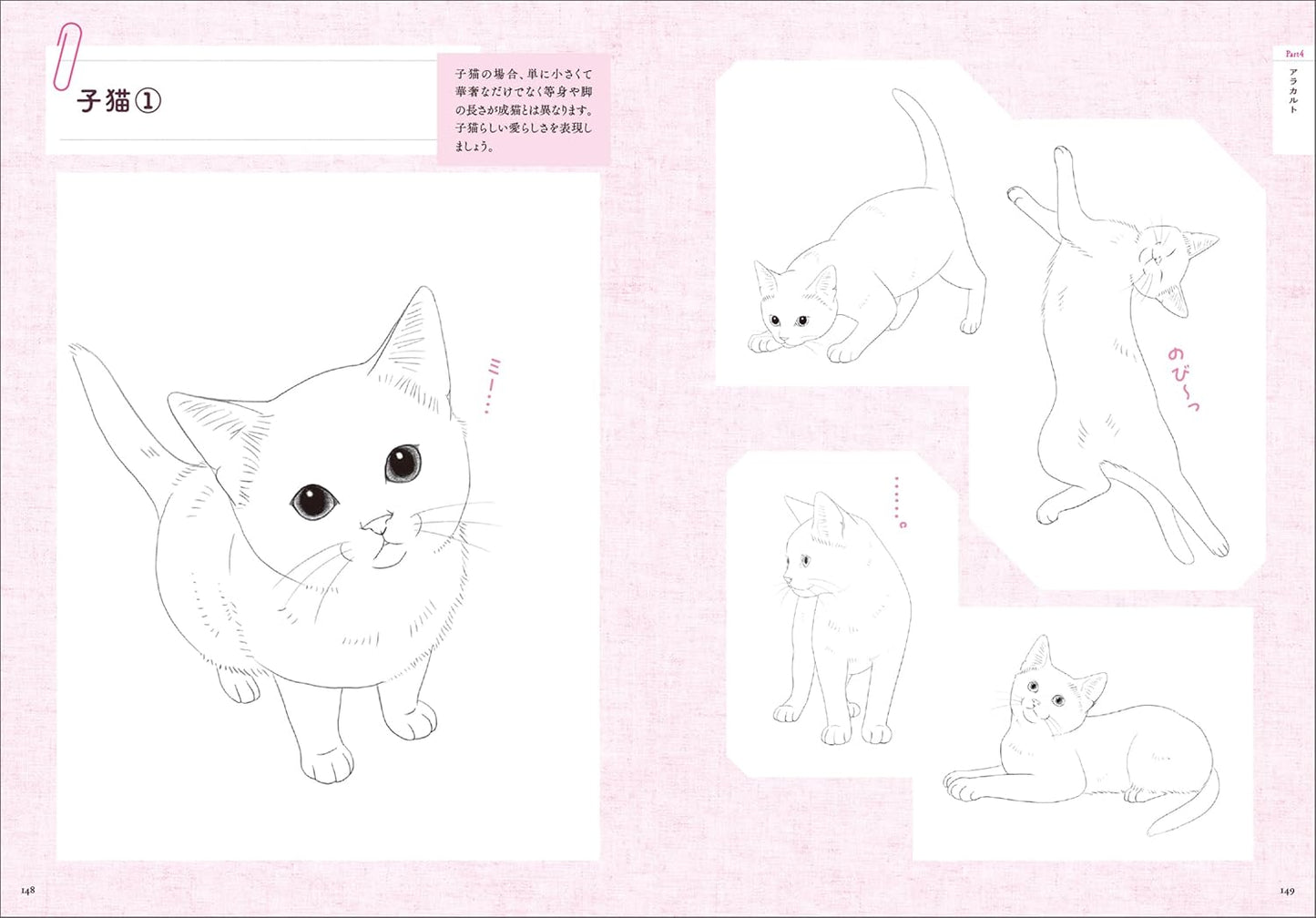 子猫①

子猫の場合、単に小さくて華奢なだけでなく等身や脚の長さが成猫とは異なります。子猫らしい愛らしさを表現しましょう。

ミー…

Part4
アラカルト

のび〜っ

……。

148

149